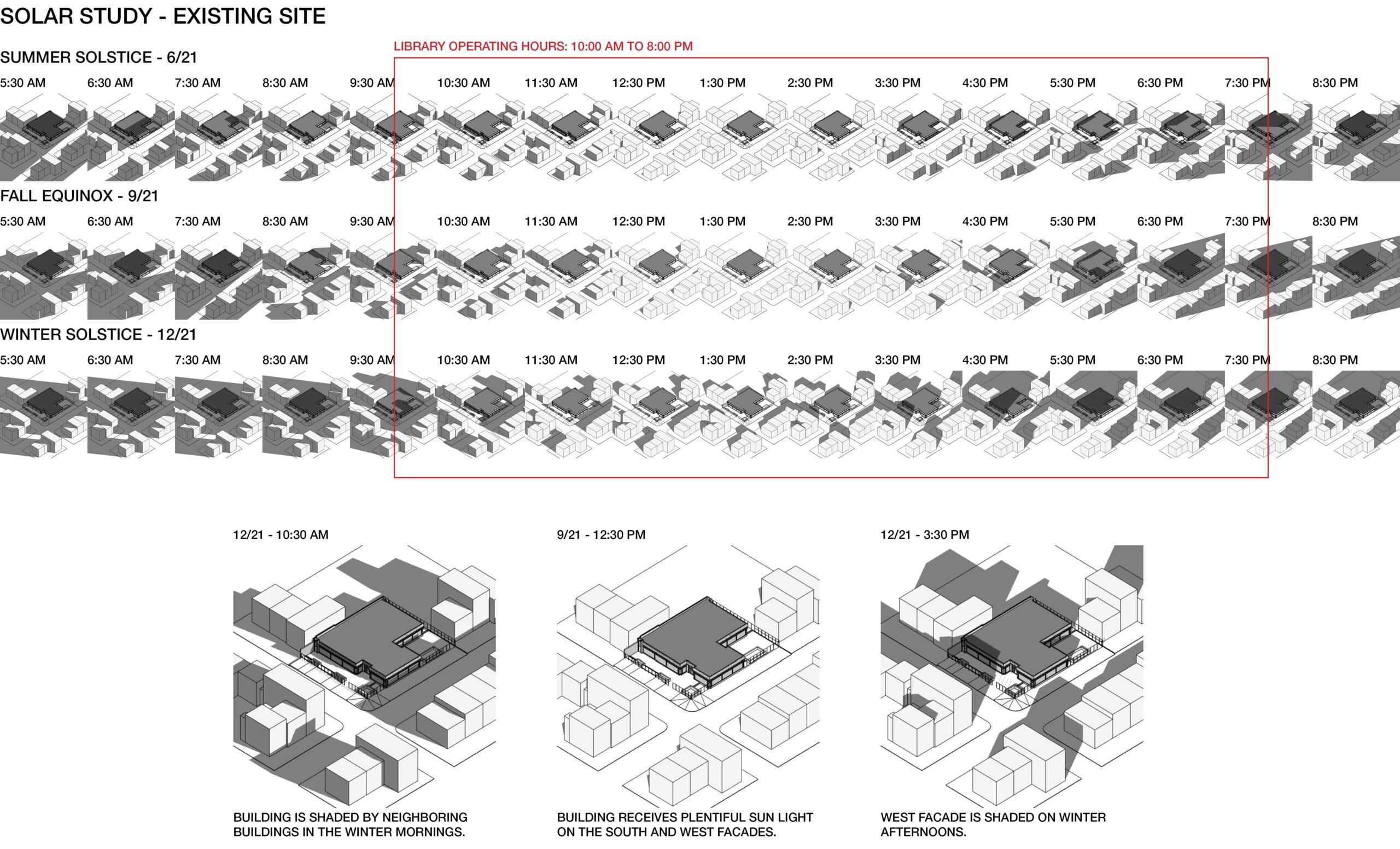 SOLAR STUDY - EXISTING SITE

LIBRARY OPERATING HOURS: 10:00 AM TO 8:00 PM

SUMMER SOLSTICE - 6/21

5:30 AM 6:30 AM 7:30 AM 8:30 AM 9:30 AM 10:30 AM 11:30 AM 12:30 PM 1:30 PM 2:30 PM 3:30 PM 4:30 PM 5:30 PM 6:30 PM 7:30 PM 8:30 PM

FALL EQUINOX - 9/21

5:30 AM 6:30 AM 7:30 AM 8:30 AM 9:30 AM 10:30 AM 11:30 AM 12:30 PM 1:30 PM 2:30 PM 3:30 PM 4:30 PM 5:30 PM 6:30 PM 7:30 PM 8:30 PM

WINTER SOLSTICE - 12/21

5:30 AM 6:30 AM 7:30 AM 8:30 AM 9:30 AM 10:30 AM 11:30 AM 12:30 PM 1:30 PM 2:30 PM 3:30 PM 4:30 PM 5:30 PM 6:30 PM 7:30 PM 8:30 PM

12/21 - 10:30 AM

BUILDING IS SHADED BY NEIGHBORING BUILDINGS IN THE WINTER MORNINGS.

9/21 - 12:30 PM

BUILDING RECEIVES PLENTIFUL SUN LIGHT ON THE SOUTH AND WEST FACADES.

12/21 - 3:30 PM

WEST FACADE IS SHADED ON WINTER AFTERNOONS.